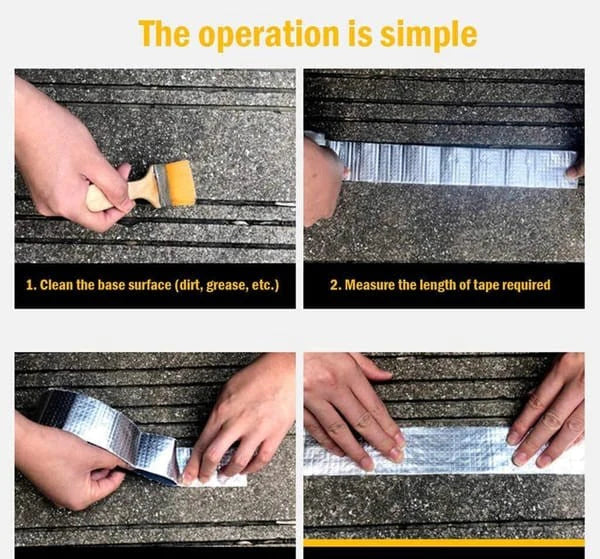 The operation is simple

1. Clean the base surface (dirt, grease, etc.)

2. Measure the length of tape required