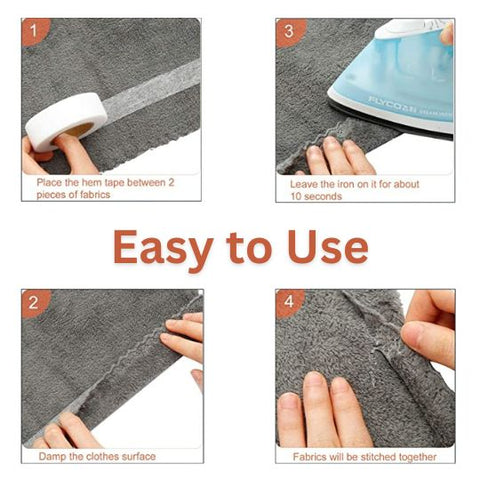 1

Place the hem tape between 2 pieces of fabrics

3

FLYCO

Leave the iron on it for about 10 seconds

Easy to Use

2

Damp the clothes surface

4

Fabrics will be stitched together